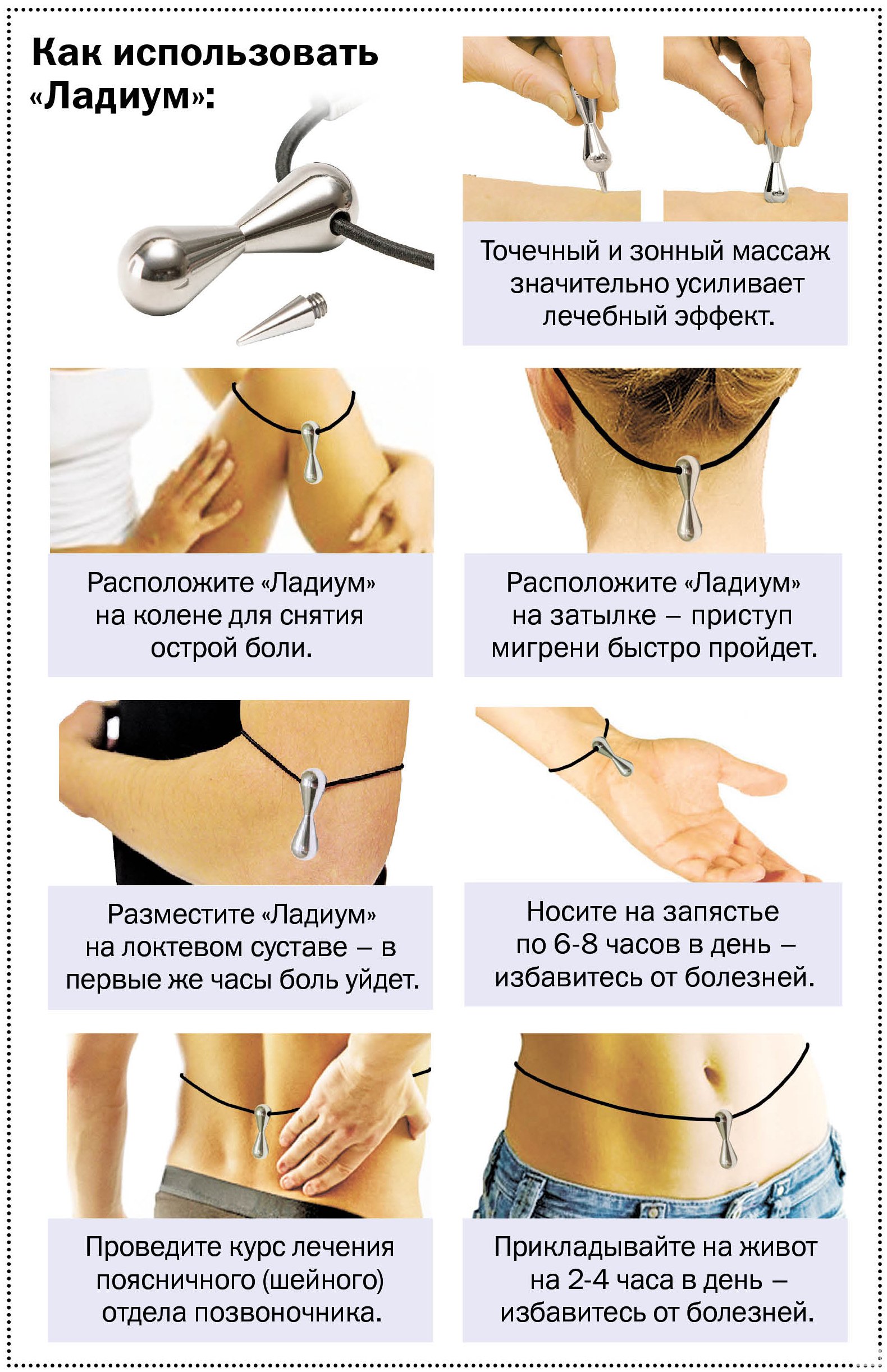 Как использовать «Ладиум»:

Точечный и зонный массаж значительно усиливает лечебный эффект.

Расположите «Ладиум» на колене для снятия острой боли.

Расположите «Ладиум» на затылке – приступ мигрени быстро пройдет.

Разместите «Ладиум» на локтевом суставе – в первые же часы боль уйдет.

Носите на запястье по 6-8 часов в день – избавитесь от болезней.

Проведите курс лечения поясничного (шейного) отдела позвоночника.

Прикладывайте на живот на 2-4 часа в день – избавитесь от болезней.